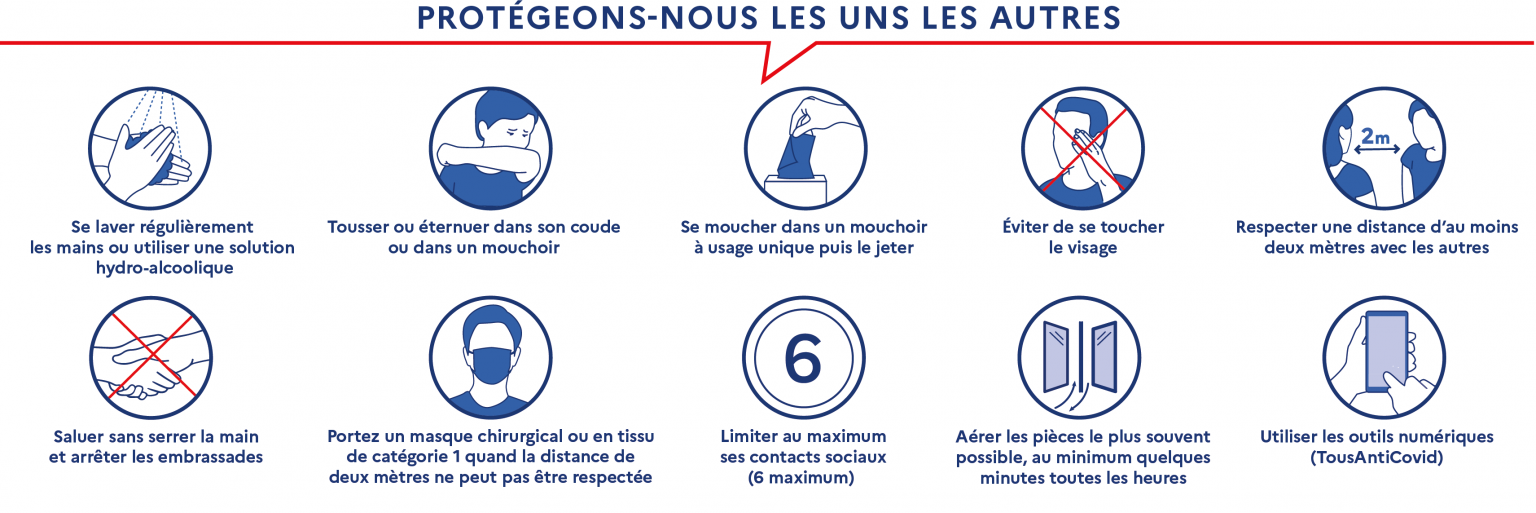 PROTÉGEONS-NOUS LES UNS LES AUTRES

Se laver régulièrement les mains ou utiliser une solution hydro-alcoolique

Tousser ou éternuer dans son coude ou dans un mouchoir

Se moucher dans un mouchoir à usage unique puis le jeter

Éviter de se toucher le visage

2m

Respecter une distance d'au moins deux mètres avec les autres

Saluer sans serrer la main et arrêter les embrassades

Portez un masque chirurgical ou en tissu de catégorie 1 quand la distance de deux mètres ne peut pas être respectée

6

Limiter au maximum ses contacts sociaux (6 maximum)

Aérer les pièces le plus souvent possible, au minimum quelques minutes toutes les heures

Utiliser les outils numériques (TousAntiCovid)